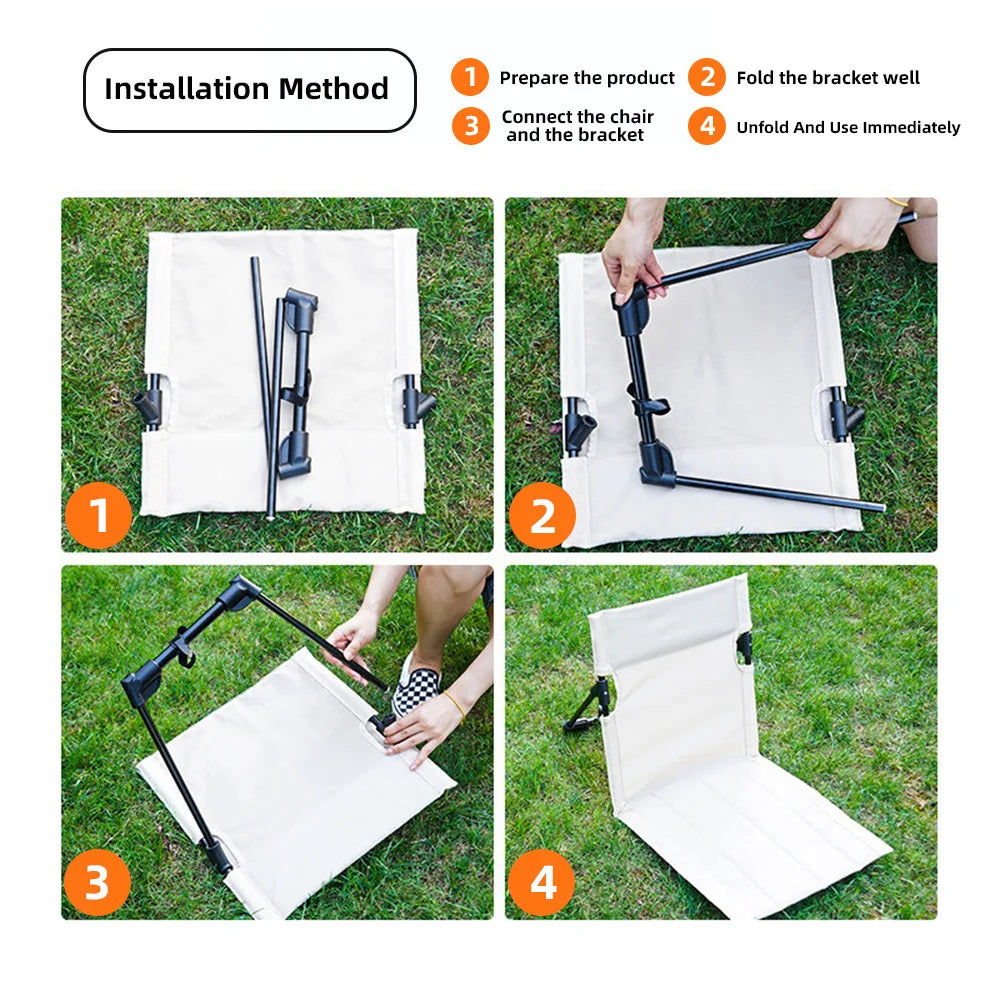 Installation Method

1 Prepare the product

2 Fold the bracket well

3 Connect the chair and the bracket

4 Unfold And Use Immediately

1

2

3

4