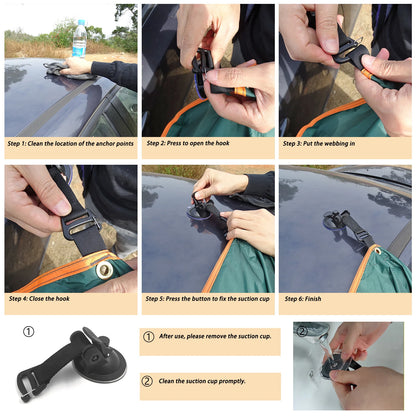 Step 1: Clean the location of the anchor points

Step 2: Press to open the hook

Step 3: Put the webbing in

Step 4: Close the hook

Step 5: Press the button to fix the suction cup

Step 6: Finish

①

① After use, please remove the suction cup.

② Clean the suction cup promptly.

②