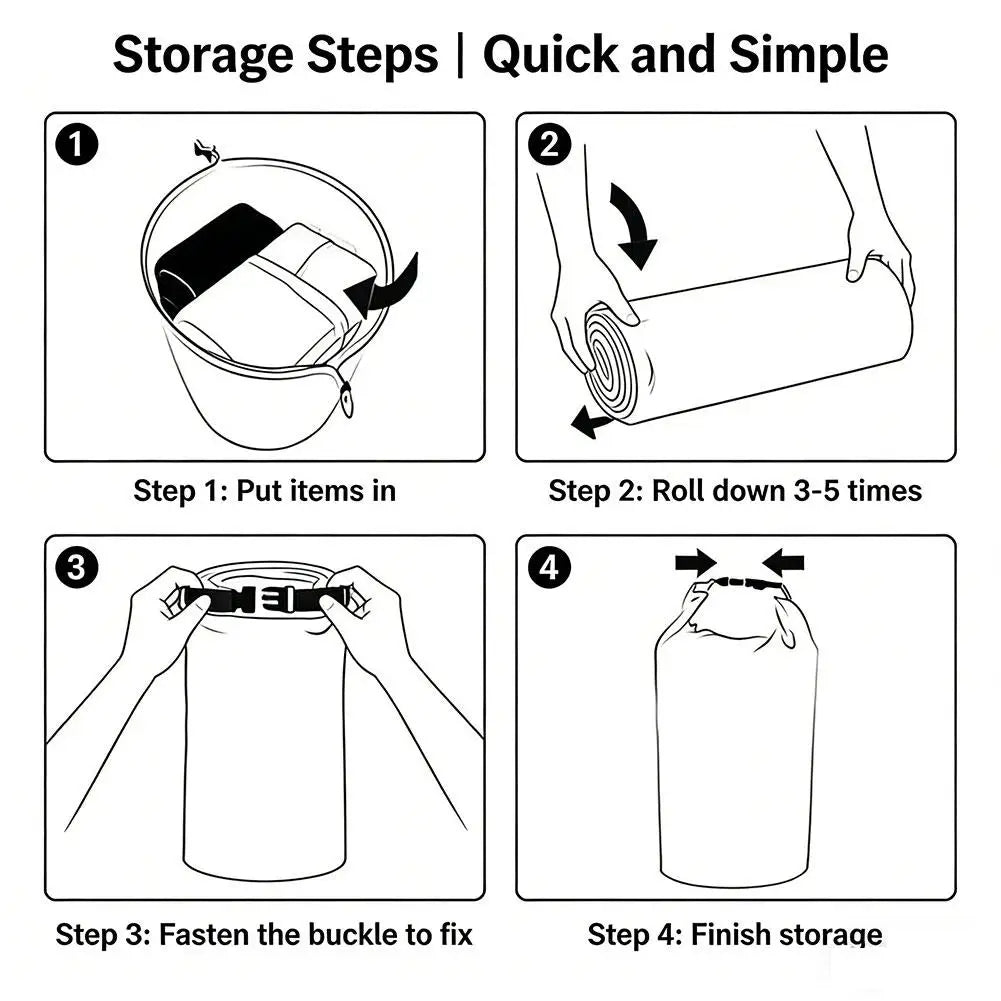 Storage Steps | Quick and Simple

1

Step 1: Put items in

2

Step 2: Roll down 3-5 times

3

Step 3: Fasten the buckle to fix

4

Step 4: Finish storage