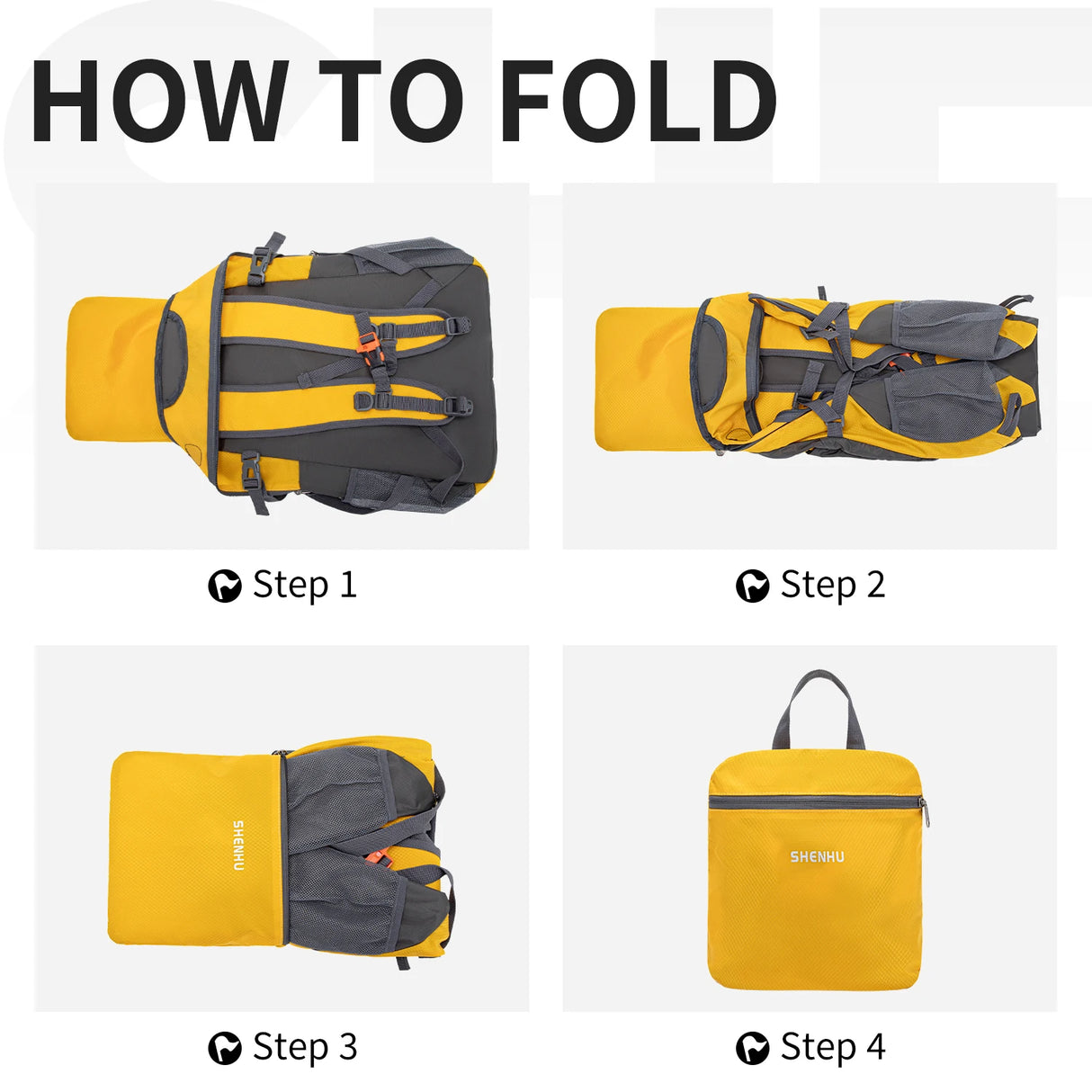 HOW TO FOLD

Step 1

Step 2

SHENHU

Step 3

SHENHU

Step 4