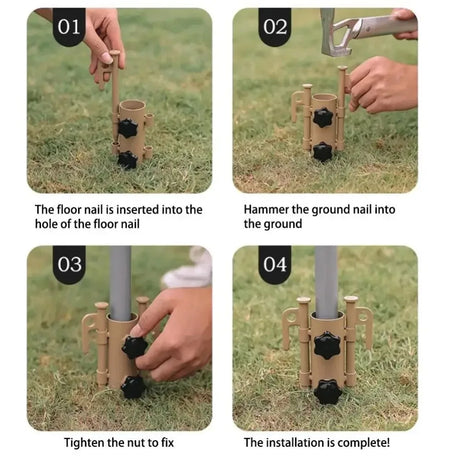 01

The floor nail is inserted into the hole of the floor nail

02

Hammer the ground nail into the ground

03

Tighten the nut to fix

04

The installation is complete!