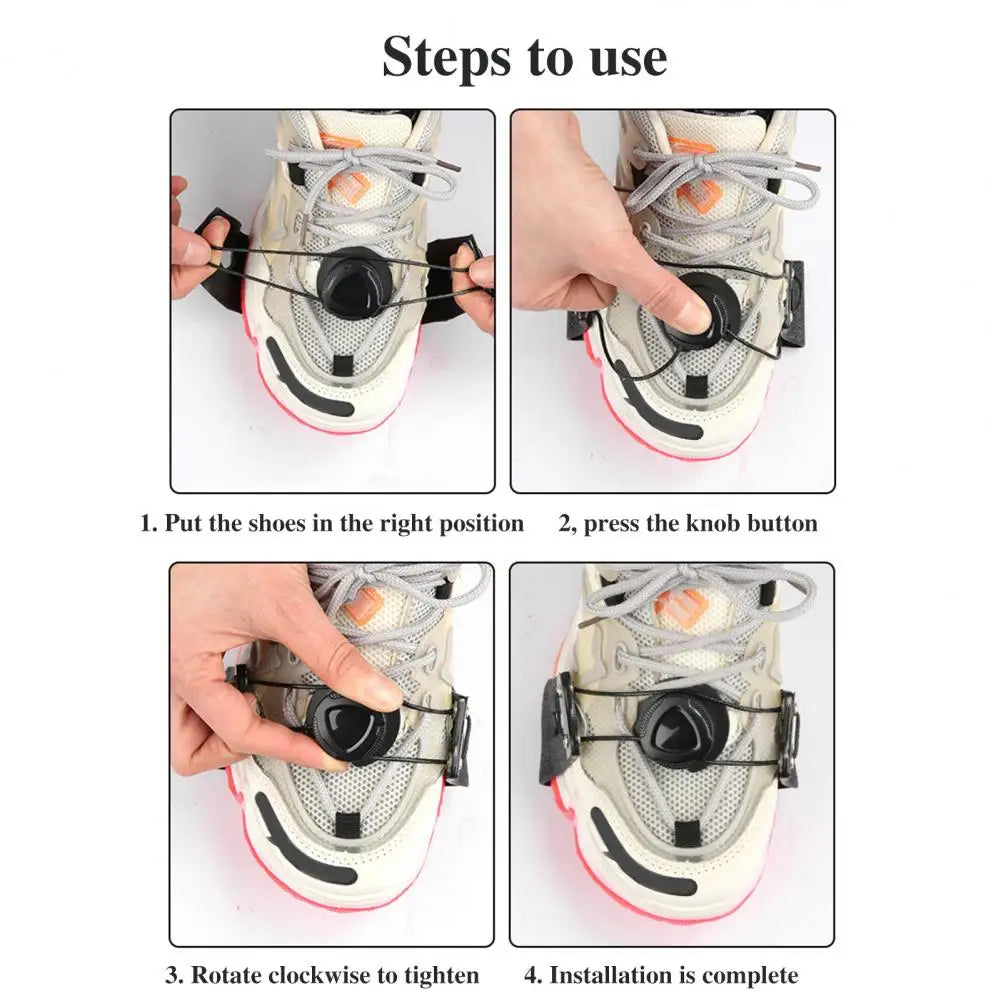 Steps to use

1. Put the shoes in the right position

2, press the knob button

3. Rotate clockwise to tighten

4. Installation is complete