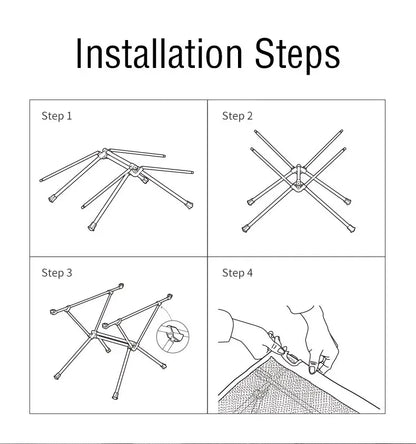 Installation Steps

Step 1

Step 2

Step 3

Step 4