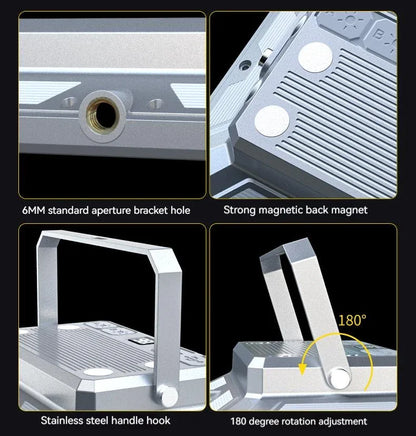 6MM standard aperture bracket hole

Strong magnetic back magnet

Stainless steel handle hook

180°

180 degree rotation adjustment