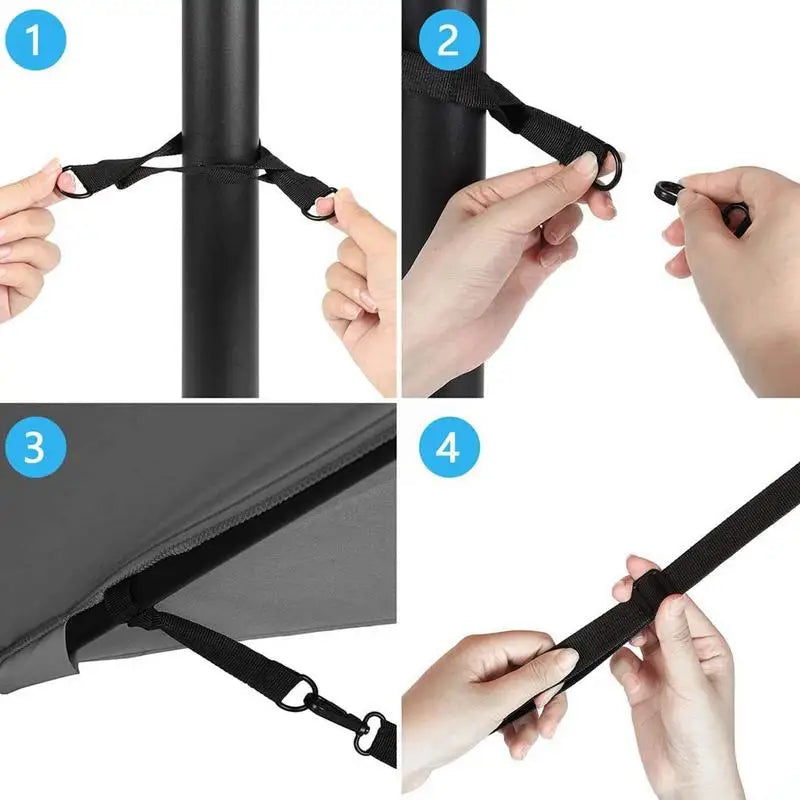 1

2

3

4