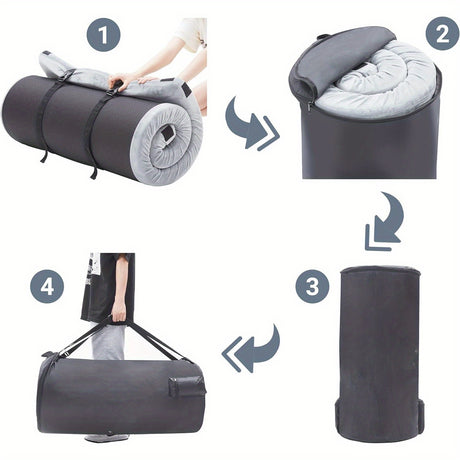 1

2

3

4