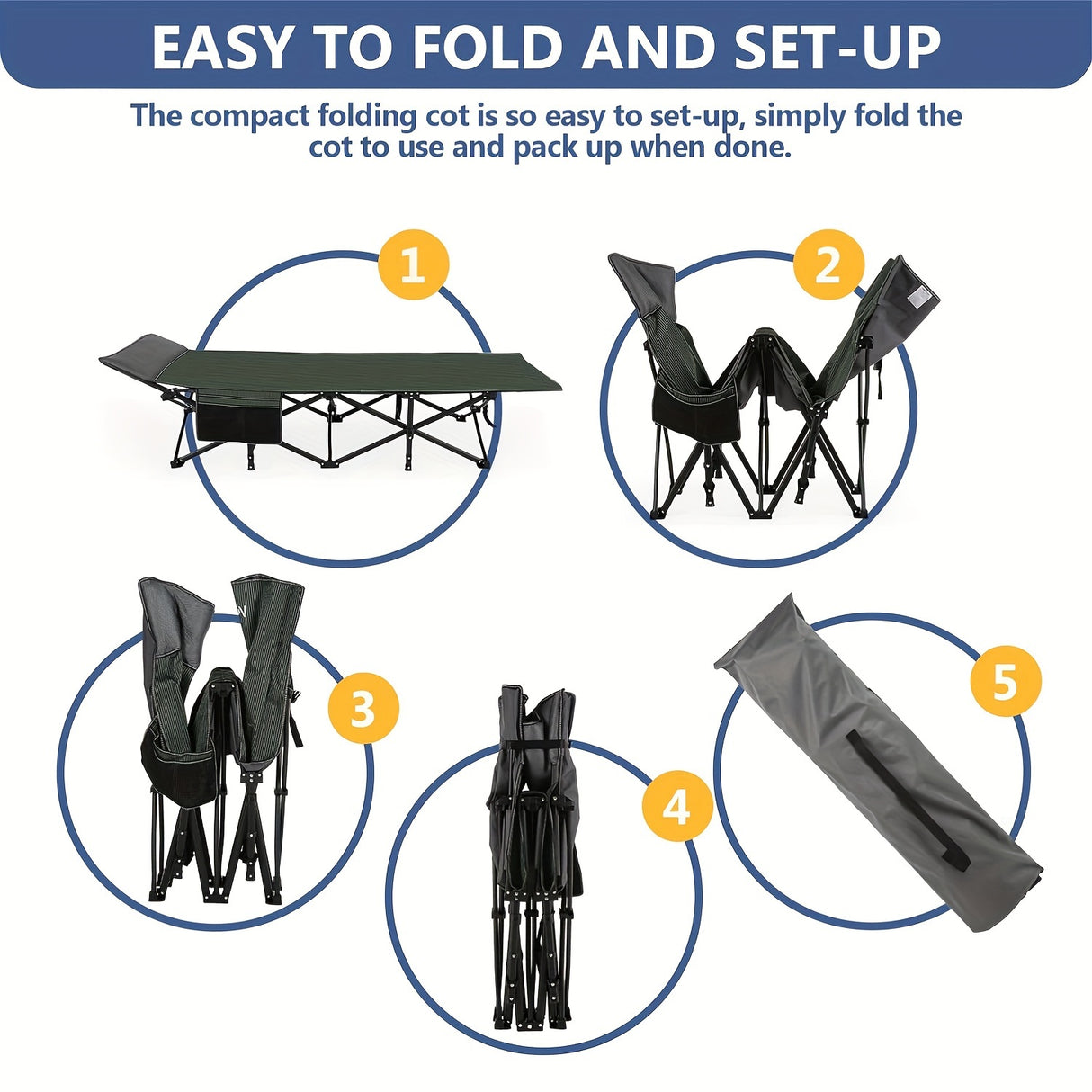 EASY TO FOLD AND SET-UP

The compact folding cot is so easy to set-up, simply fold the cot to use and pack up when done.

1

2

3

4

5