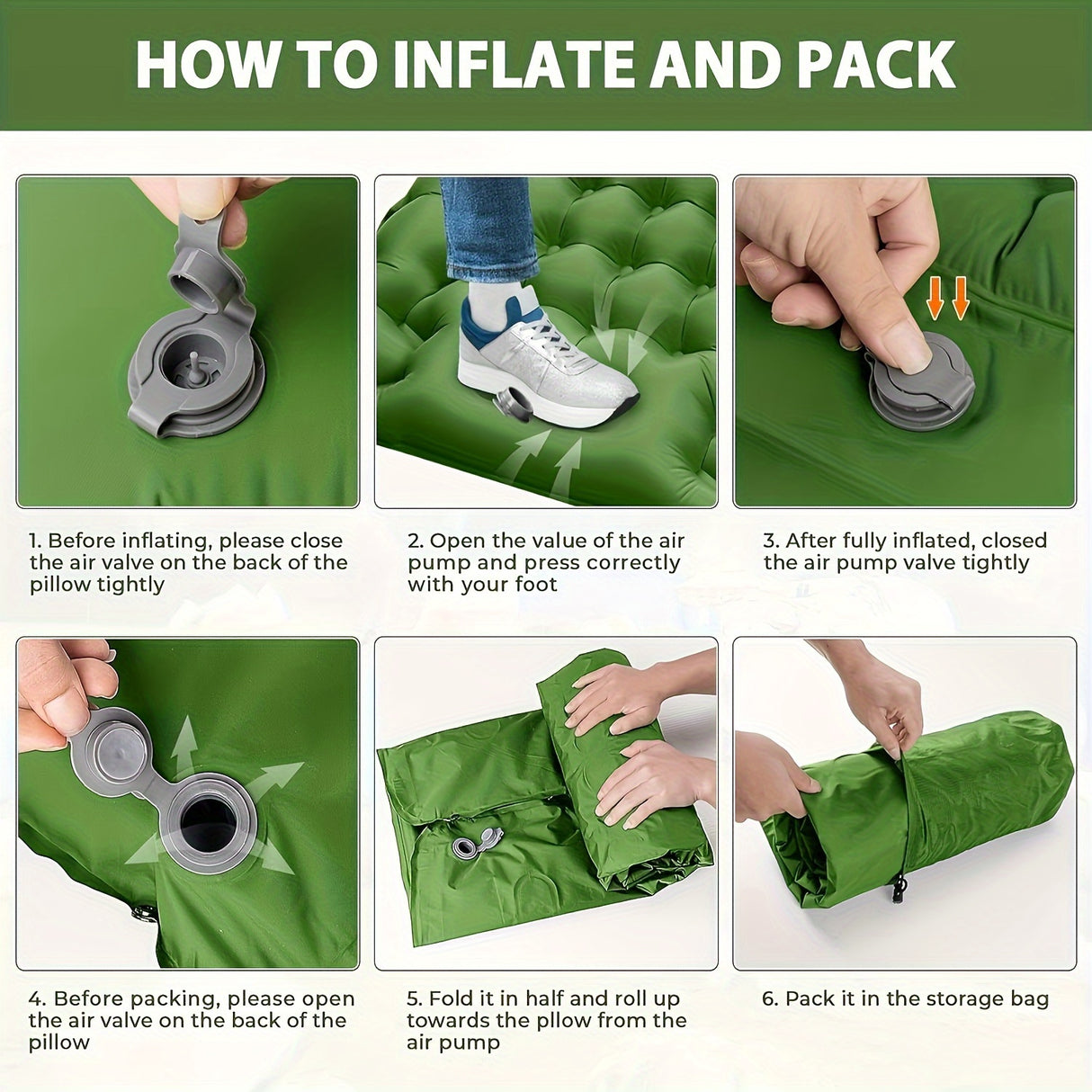 HOW TO INFLATE AND PACK

1. Before inflating, please close the air valve on the back of the pillow tightly

2. Open the value of the air pump and press correctly with your foot

3. After fully inflated, closed the air pump valve tightly

4. Before packing, please open the air valve on the back of the pillow

5. Fold it in half and roll up towards the pllow from the air pump

6. Pack it in the storage bag