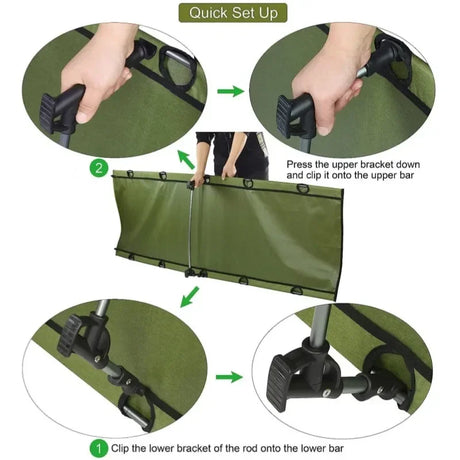 Quick Set Up

2

Press the upper bracket down and clip it onto the upper bar

1 Clip the lower bracket of the rod onto the lower bar